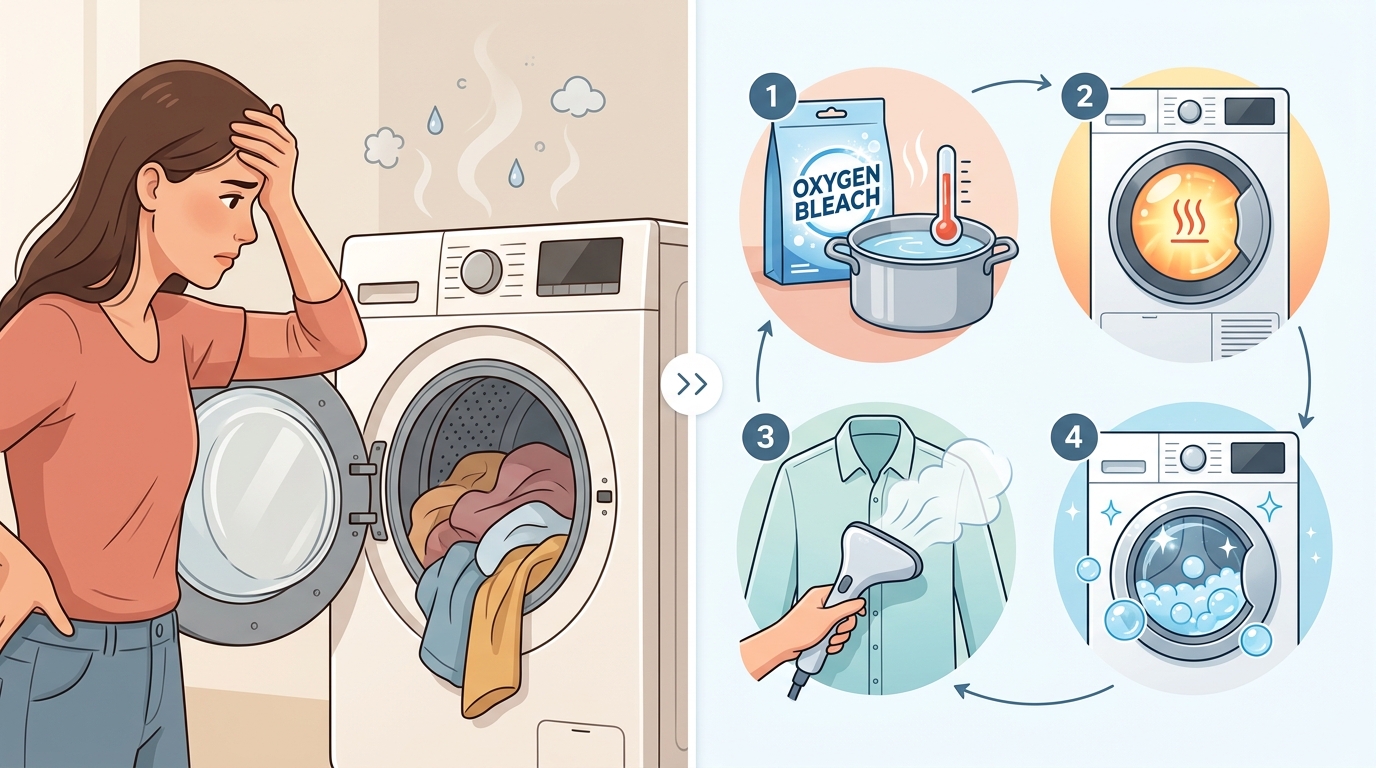 1
OXYGEN BLEACH
2
3
4